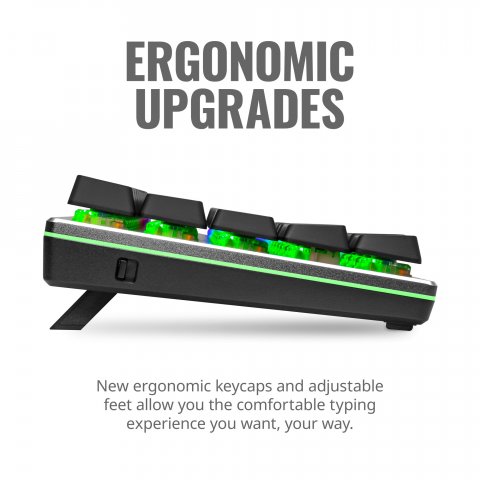 ERGONOMIC UPGRADES

New ergonomic keycaps and adjustable feet allow you the comfortable typing experience you want, your way.