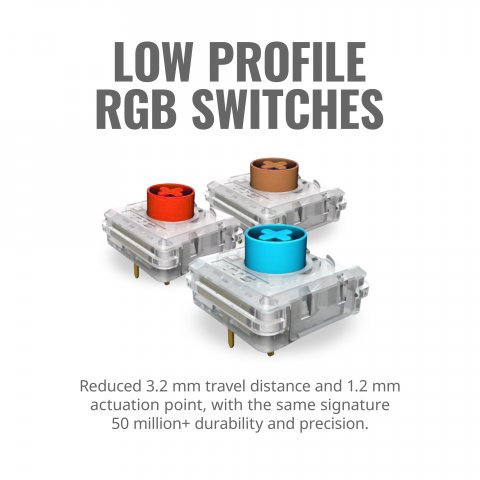 LOW PROFILE RGB SWITCHES

Reduced 3.2 mm travel distance and 1.2 mm actuation point, with the same signature 50 million+ durability and precision.